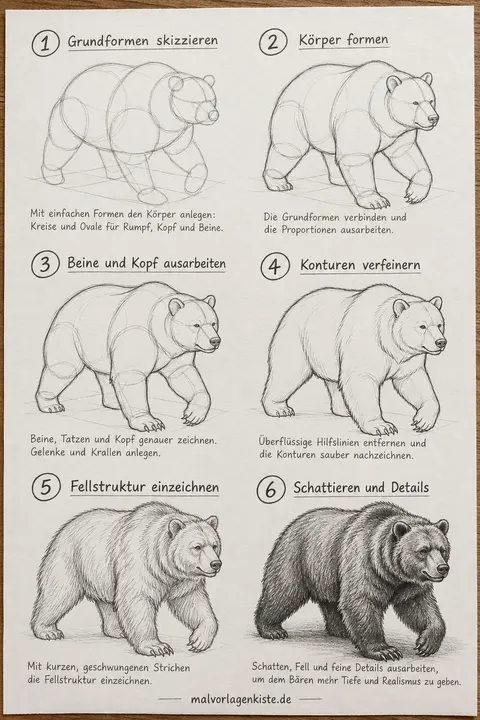 1 Grundformen skizzieren

Mit einfachen Formen den Körper anlegen: Kreise und Ovale für Rumpf, Kopf und Beine.

2 Körper formen

Die Grundformen verbinden und die Proportionen ausarbeiten.

3 Beine und Kopf ausarbeiten

Beine, Tatzen und Kopf genauer zeichnen. Gelenke und Krallen anlegen.

4 Konturen verfeinern

Überflüssige Hilfslinien entfernen und die Konturen sauber nachzeichnen.

5 Fellstruktur einzeichnen

Mit kurzen, geschwungenen Strichen die Fellstruktur einzeichnen.

6 Schattieren und Details

Schatten, Fell und feine Details ausarbeiten, um dem Bären mehr Tiefe und Realismus zu geben.

malvorlagenkiste.de