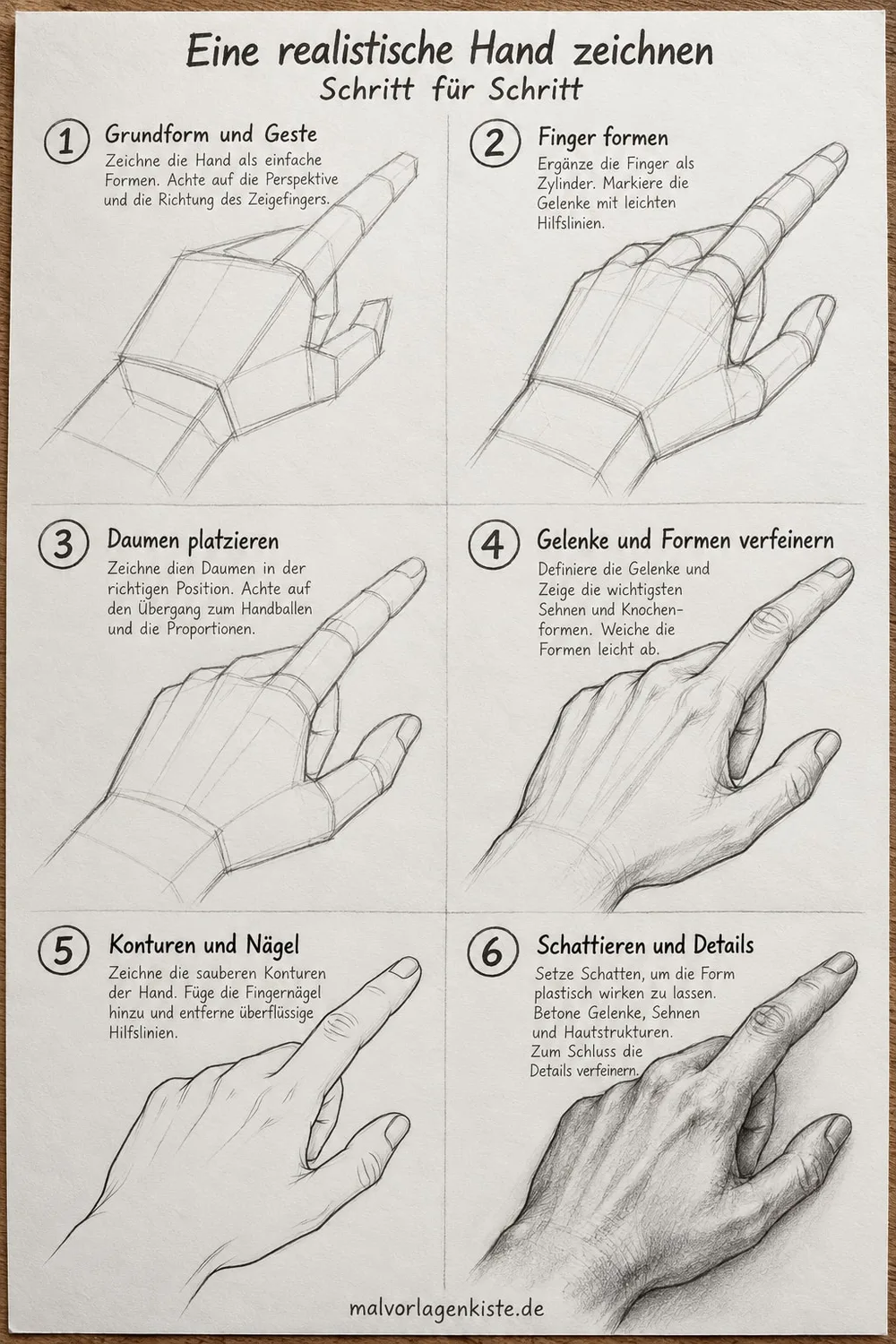 Eine realistische Hand zeichnen
Schritt für Schritt

1
Grundform und Geste
Zeichne die Hand als einfache Formen. Achte auf die Perspektive und die Richtung des Zeigefingers.

2
Finger formen
Ergänze die Finger als Zylinder. Markiere die Gelenke mit leichten Hilfslinien.

3
Daumen platzieren
Zeichne dien Daumen in der richtigen Position. Achte auf den Übergang zum Handballen und die Proportionen.

4
Gelenke und Formen verfeinern
Definiere die Gelenke und Zeige die wichtigsten Sehnen und Knochenformen. Weiche die Formen leicht ab.

5
Konturen und Nägel
Zeichne die sauberen Konturen der Hand. Füge die Fingernägel hinzu und entferne überflüssige Hilfslinien.

6
Schattieren und Details
Setze Schatten, um die Form plastisch wirken zu lassen. Betone Gelenke, Sehnen und Hautstrukturen. Zum Schluss die Details verfeinern.

malvorlagenkiste.de